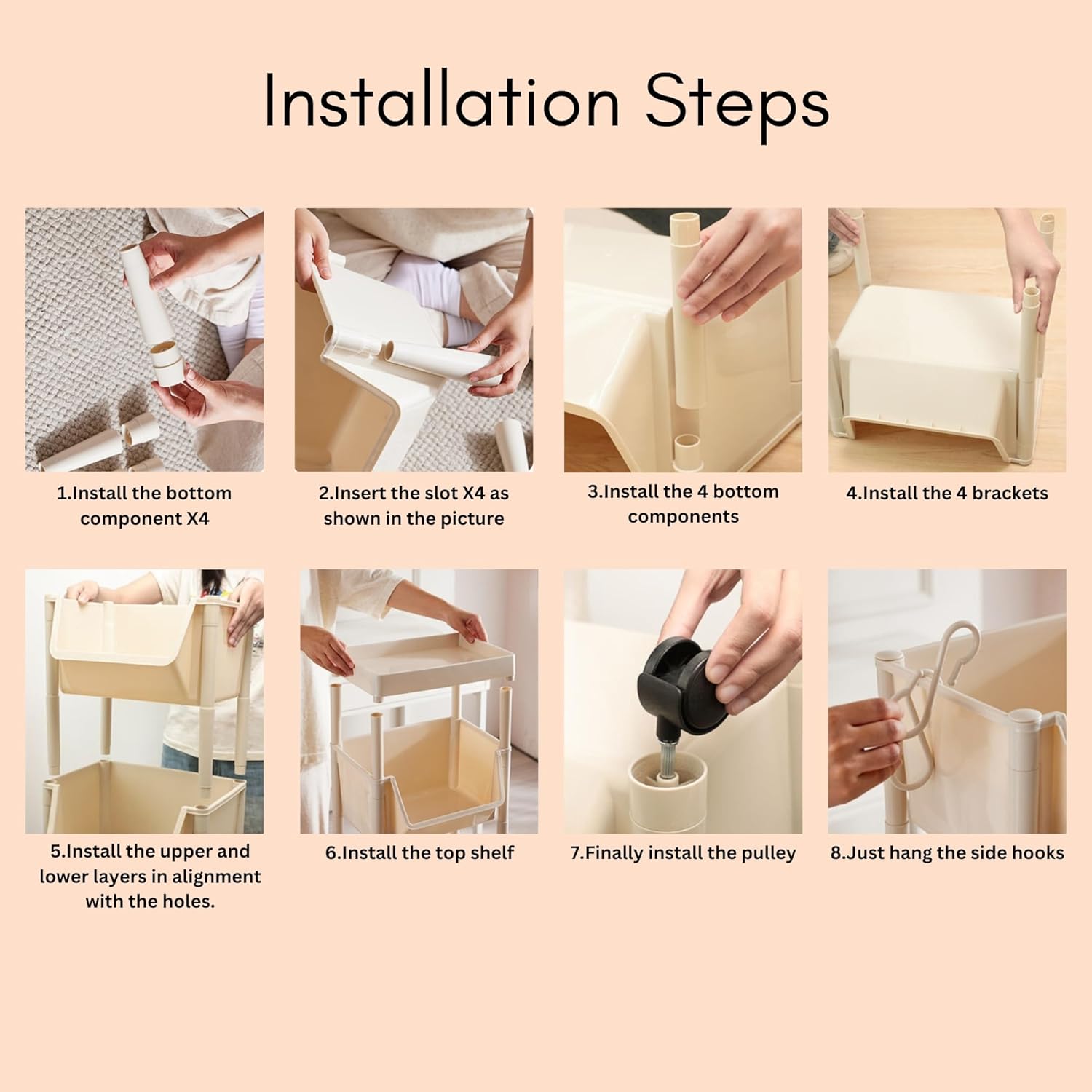 Installation Steps

1.Install the bottom component X4

2.Insert the slot X4 as shown in the picture

3.Install the 4 bottom components

4.Install the 4 brackets

5.Install the upper and lower layers in alignment with the holes.

6.Install the top shelf

7.Finally install the pulley

8.Just hang the side hooks